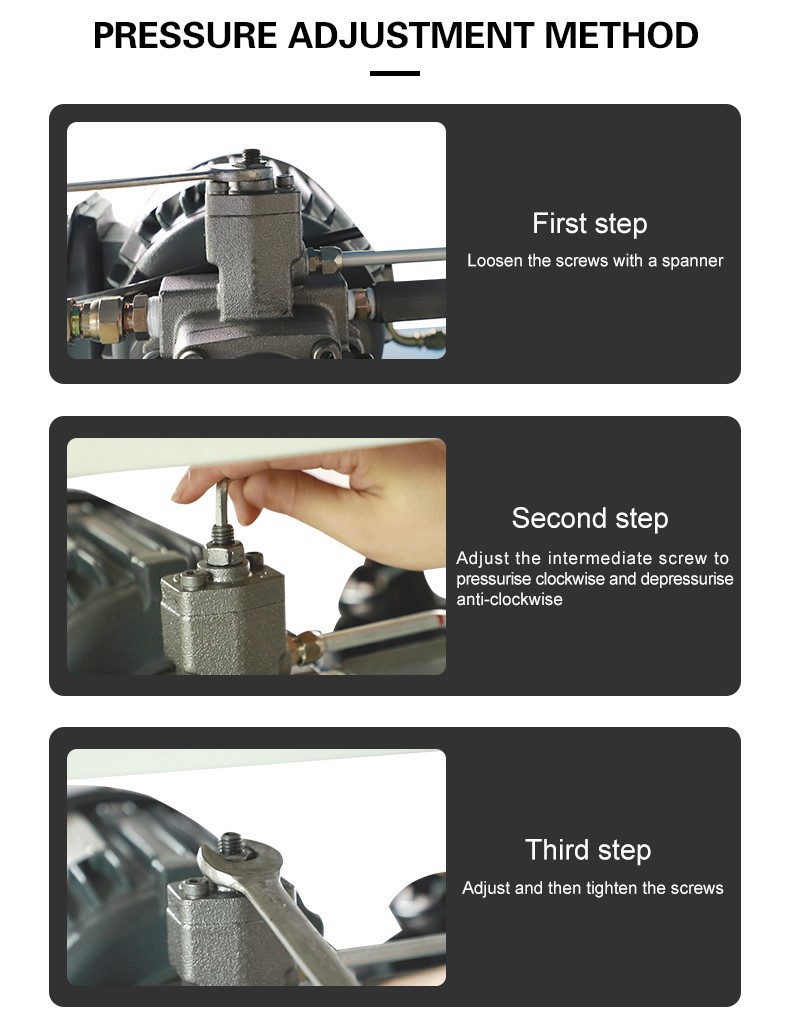 PRESSURE ADJUSTMENT METHOD

First step

Loosen the screws with a spanner

Second step

Adjust the intermediate screw to pressurise clockwise and depressurise anti-clockwise

Third step

Adjust and then tighten the screws